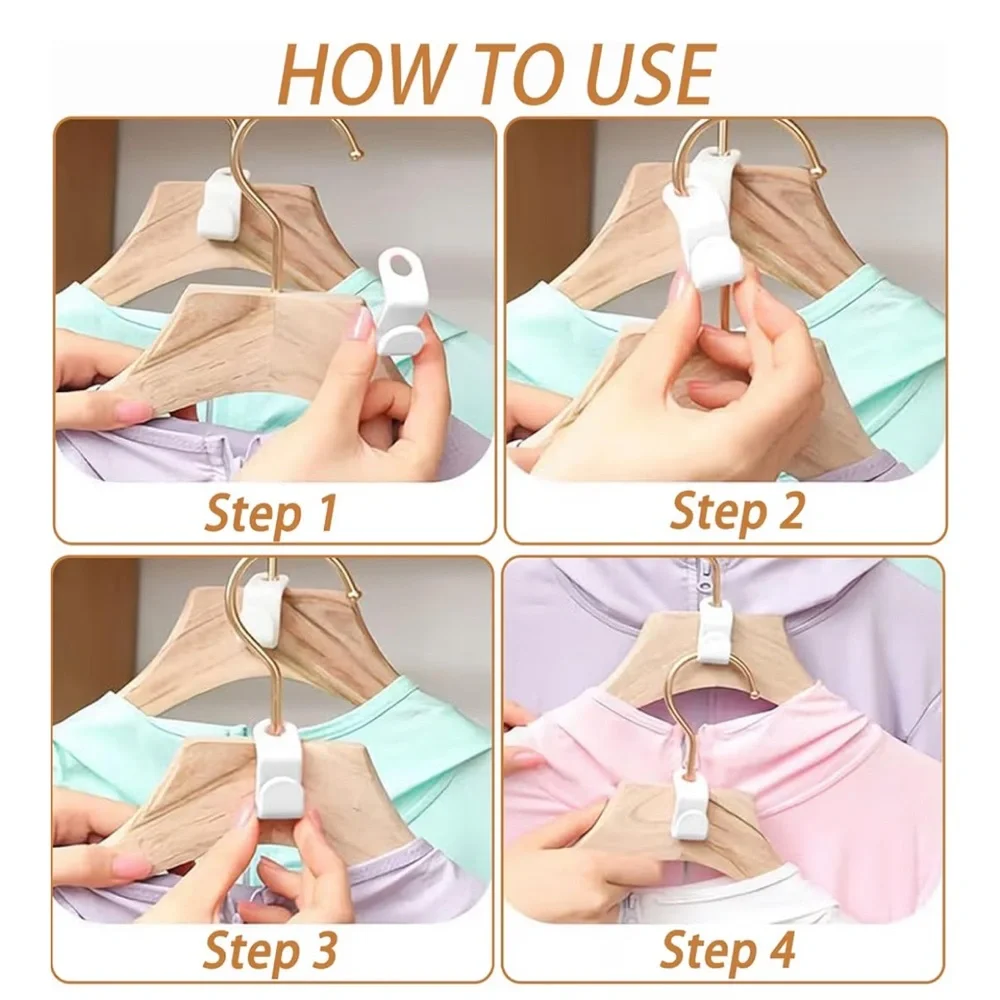 HOW TO USE

Step 1

Step 2

Step 3

Step 4